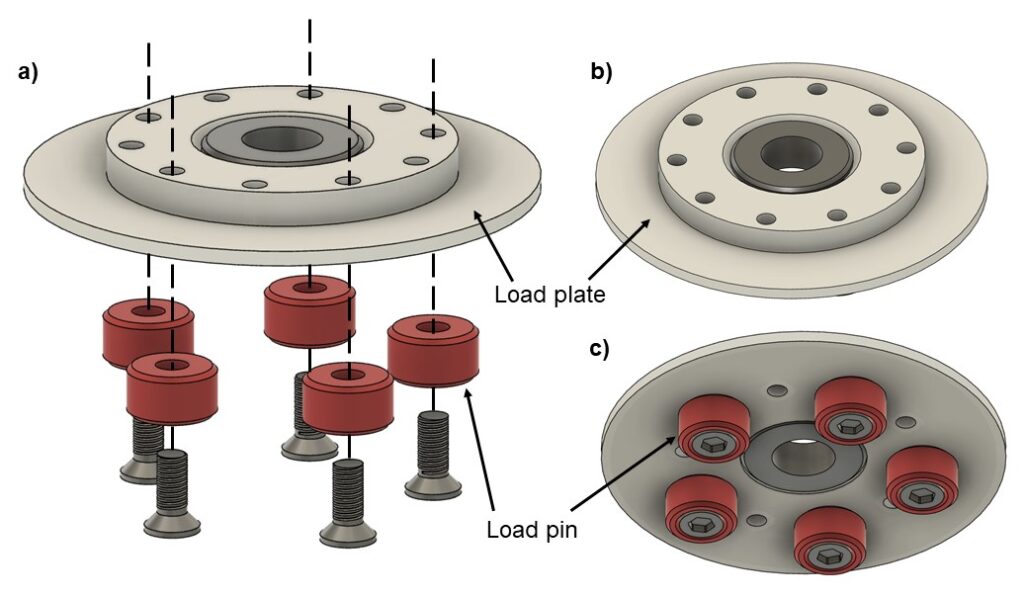 a)

b)

Load plate

c)

Load pin