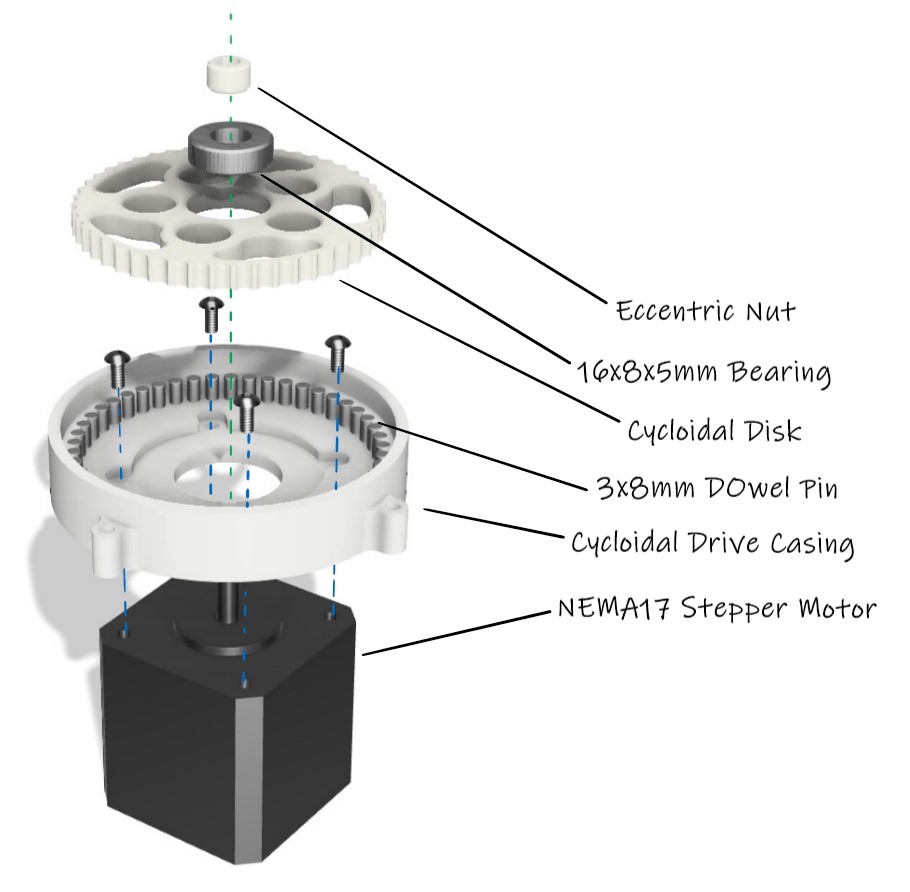 Eccentric Nut

16x8x5mm Bearing

Cycloidal Disk

3x8mm DOwel Pin

Cycloidal Drive Casing

NEMA17 Stepper Motor